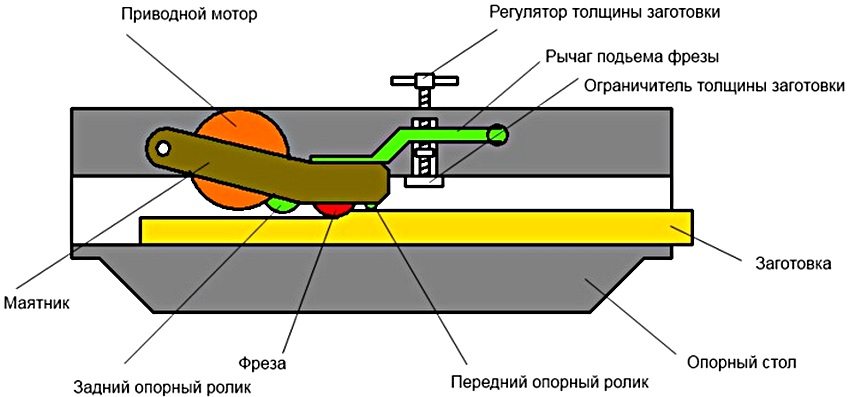 Приводной мотор

Регулятор толщины заготовки

Рычаг подьема фрезы

Ограничитель толщины заготовки

Заготовка

Маятник

Опорный стол

Фреза

Задний опорный ролик

Передний опорный ролик