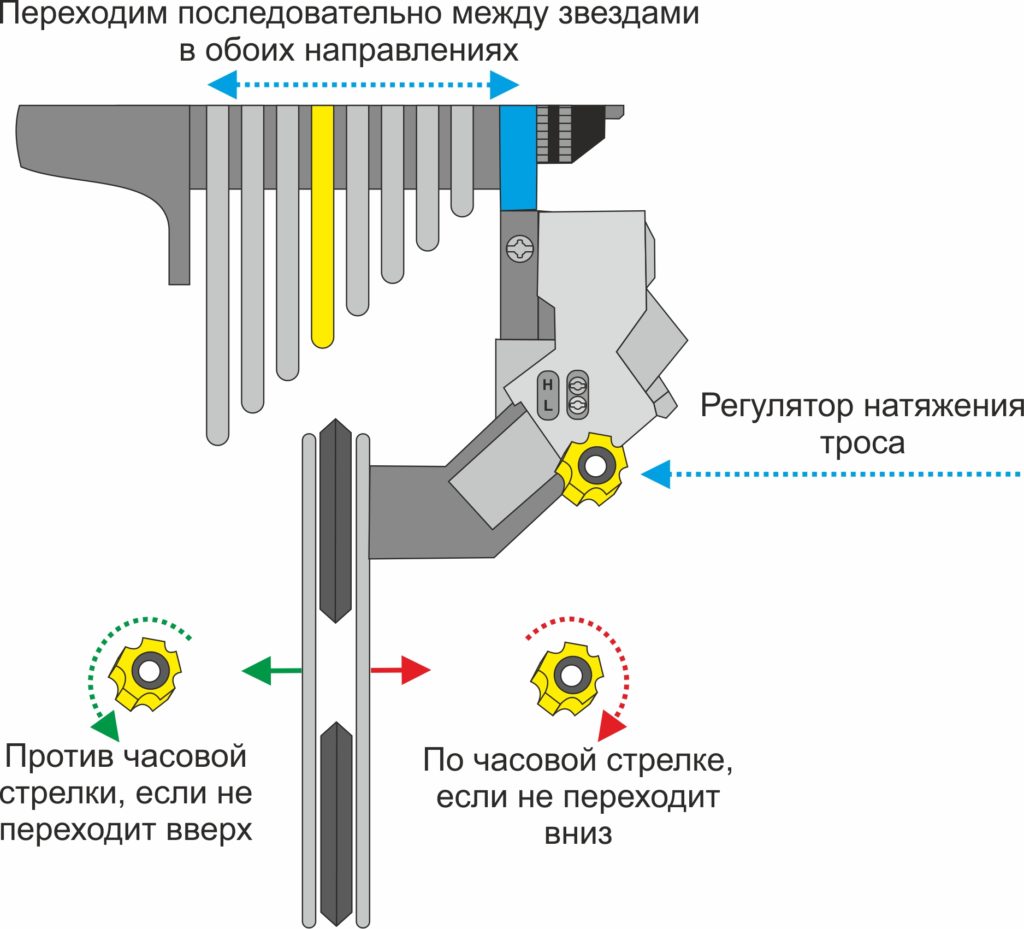 Переходим последовательно между звездами в обоих направлениях

H
L

Регулятор натяжения троса

Против часовой стрелки, если не переходит вверх

По часовой стрелке, если не переходит вниз