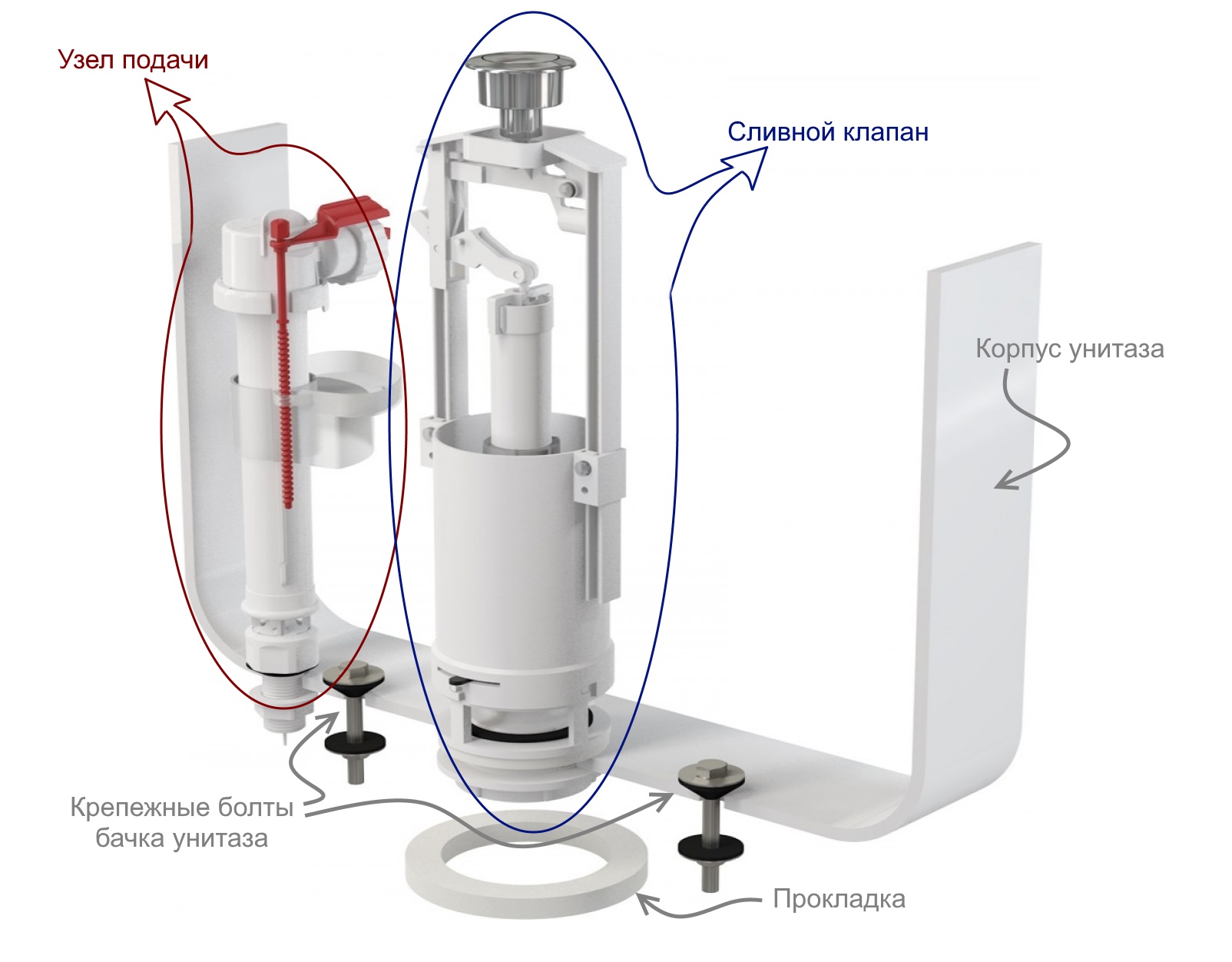 Узел подачи

Сливной клапан

Корпус унитаза

Крепежные болты бачка унитаза

Прокладка