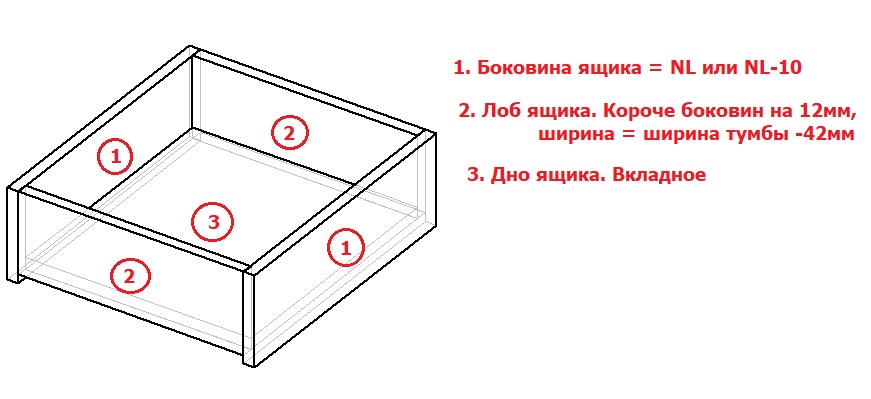 1

2

3

1

2

1. Боковина ящика = NL или NL-10

2. Лоб ящика. Короче боковин на 12мм, ширина = ширина тумбы -42мм

3. Дно ящика. Вкладное