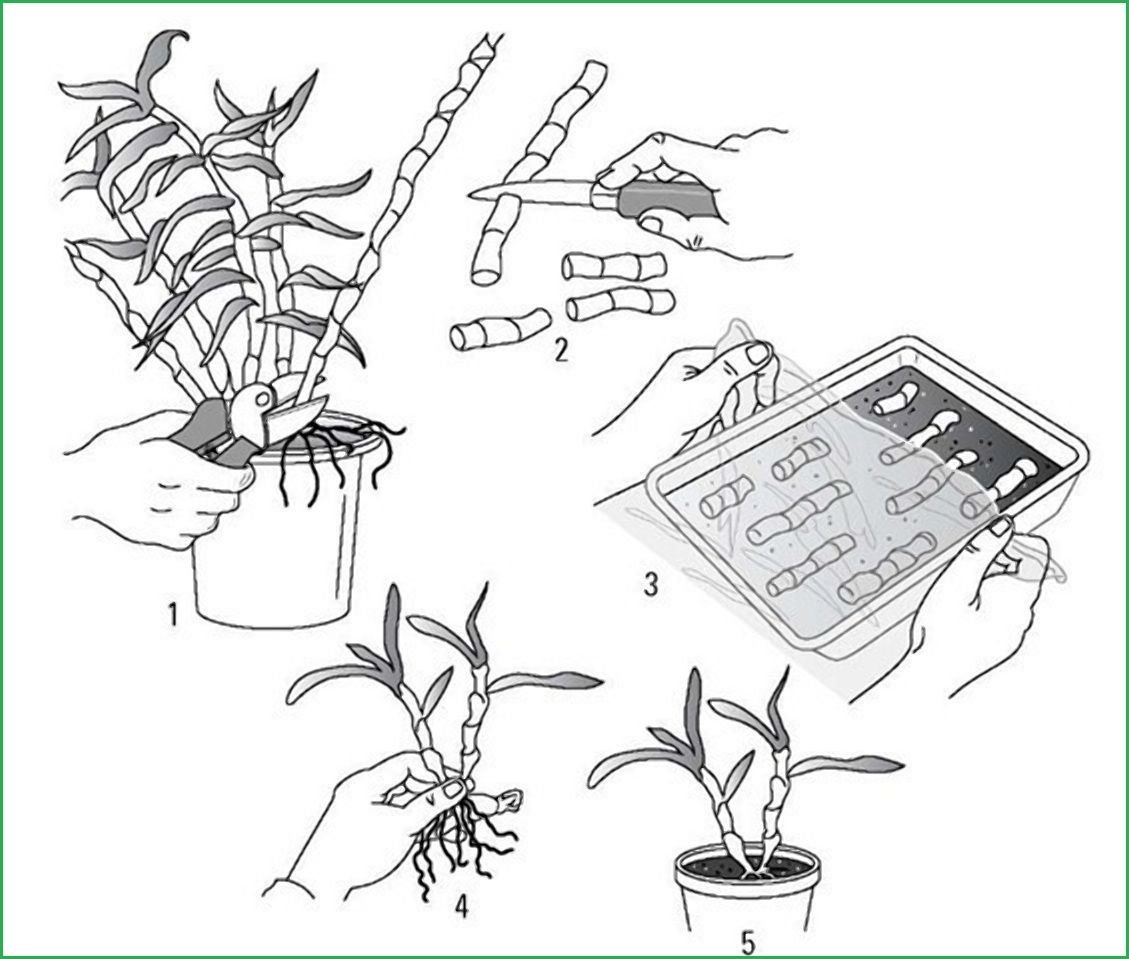 2
3
1
4
5