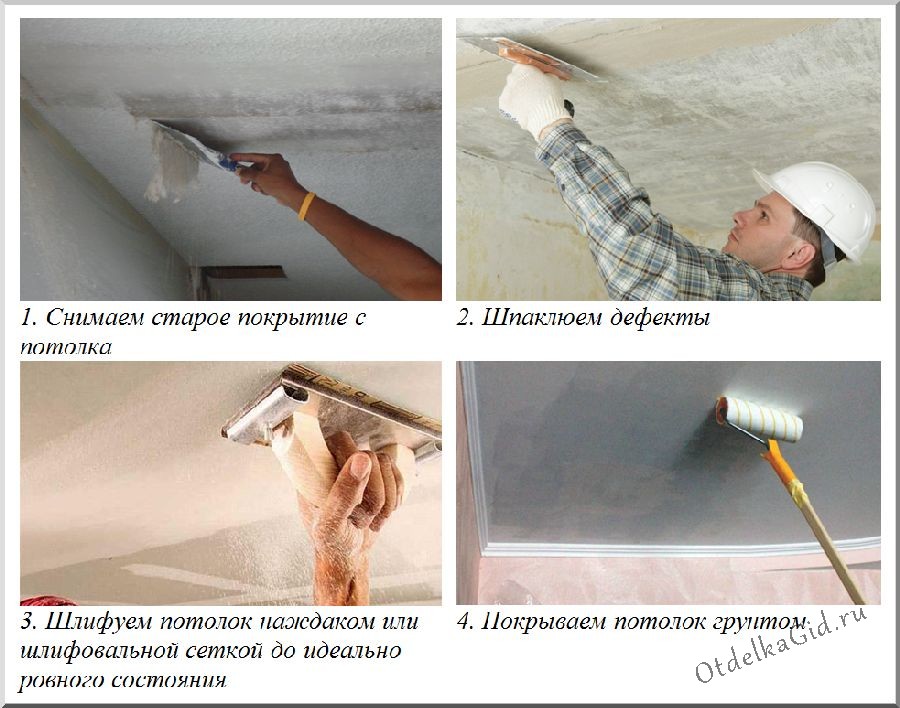 1. Снимаем старое покрытие с потолка

2. Шпаклюем дефекты

3. Шлифуем потолок наждаком или шлифовальной сеткой до идеально ровного состояния

4. Покрываем потолок грунтом

OtdelkaGid.ru