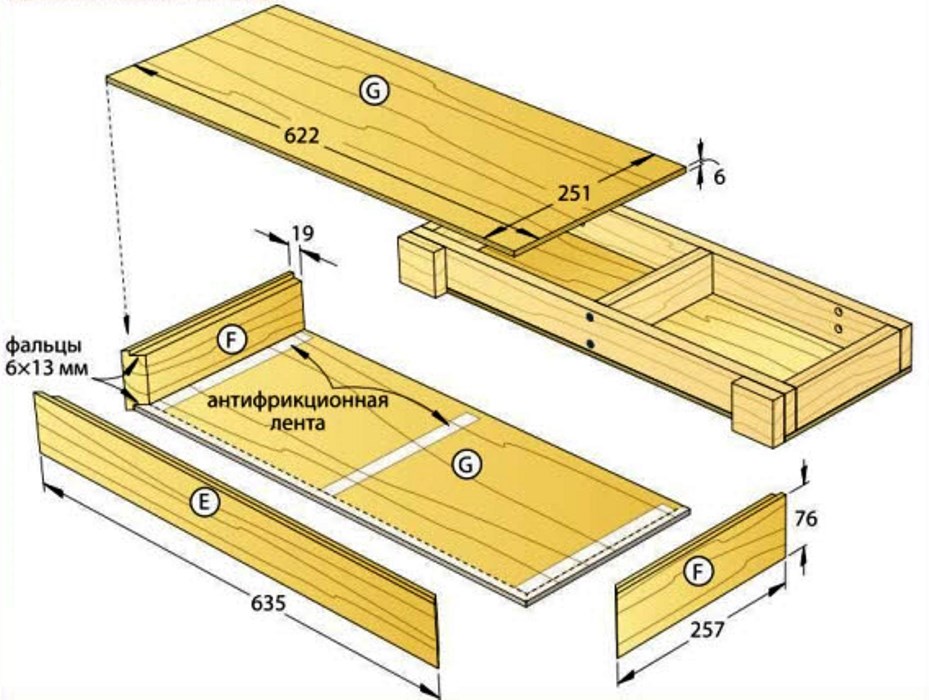 G
622
251
6
19
фальцы 6×13 мм
F
антифрикционная лента
G
E
635
76
F
257